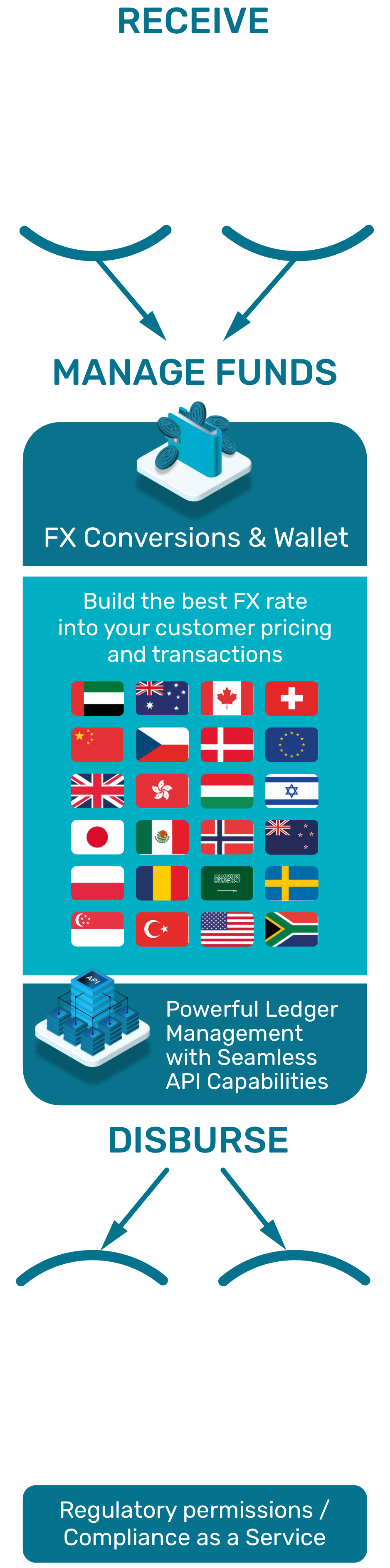 RECEIVE

MANAGE FUNDS

FX Conversions & Wallet

Build the best FX rate into your customer pricing and transactions

API

Powerful Ledger Management with Seamless API Capabilities

DISBURSE

Regulatory permissions / Compliance as a Service