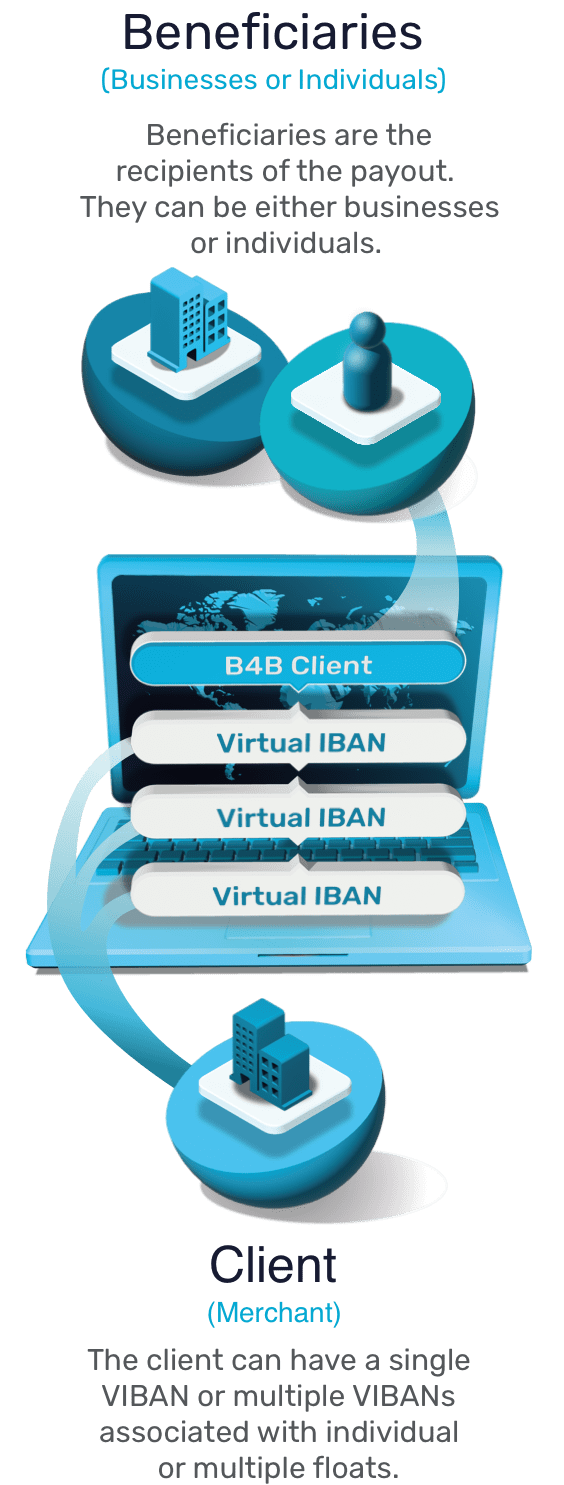 Beneficiaries
(Businesses or Individuals)

Beneficiaries are the recipients of the payout. They can be either businesses or individuals.

B4B Client
Virtual IBAN
Virtual IBAN
Virtual IBAN

Client
(Merchant)

The client can have a single VIBAN or multiple VIBANs associated with individual or multiple floats.